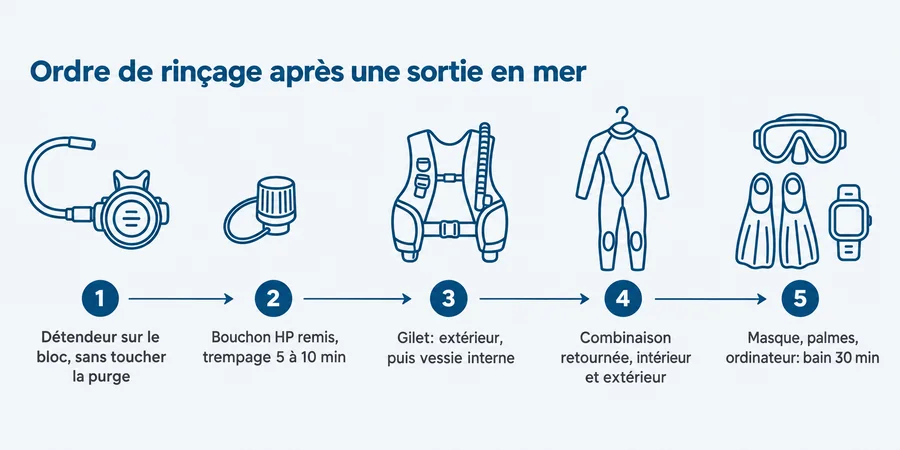 Ordre de rinçage après une sortie en mer

1
Détendeur sur le bloc, sans toucher la purge

2
Bouchon HP remis, trempage 5 à 10 min

3
Gilet: extérieur, puis vessie interne

4
Combinaison retournée, intérieur et extérieur

5
Masque, palmes, ordinateur: bain 30 min